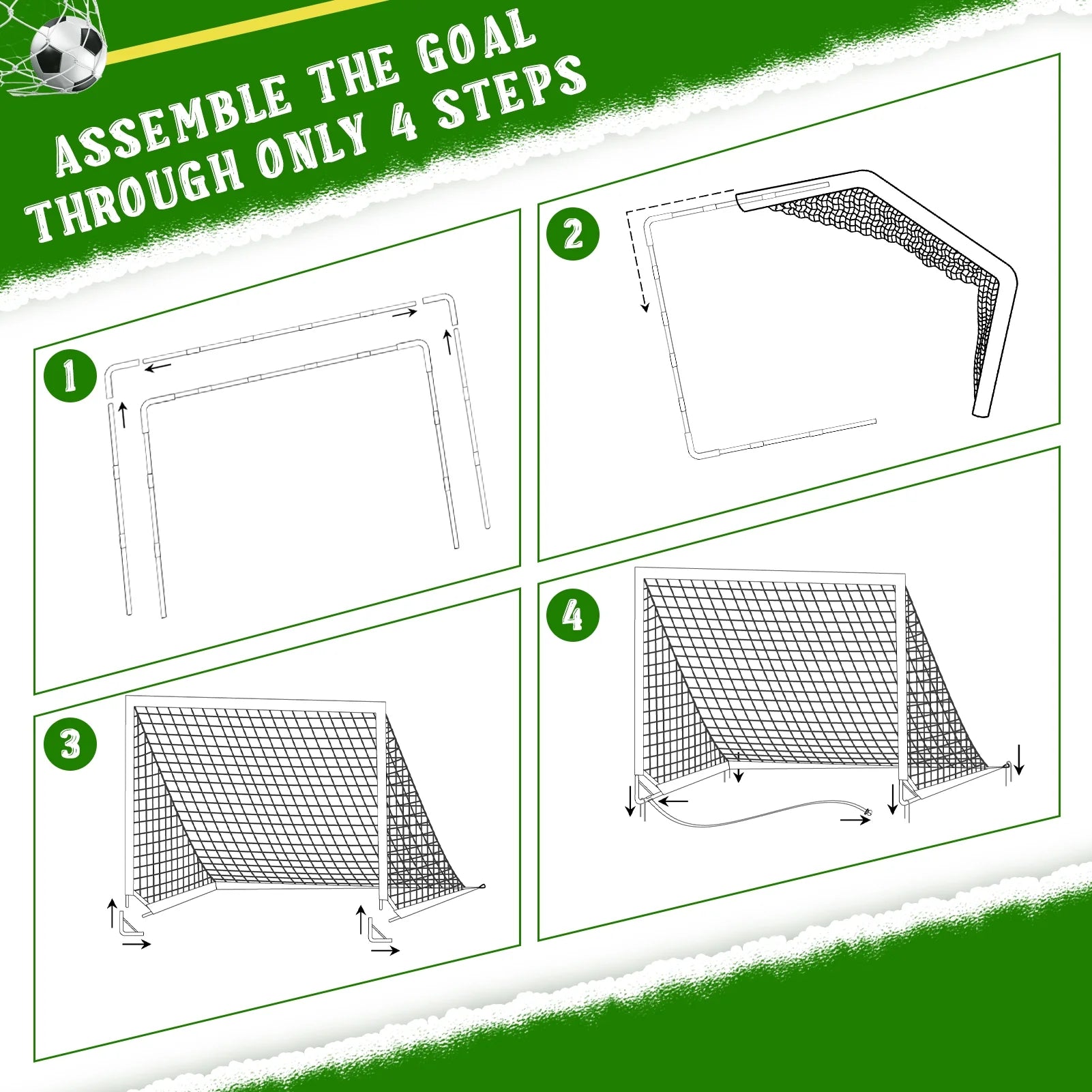 ASSEMBLE THE GOAL THROUGH ONLY 4 STEPS

1

2

3

4